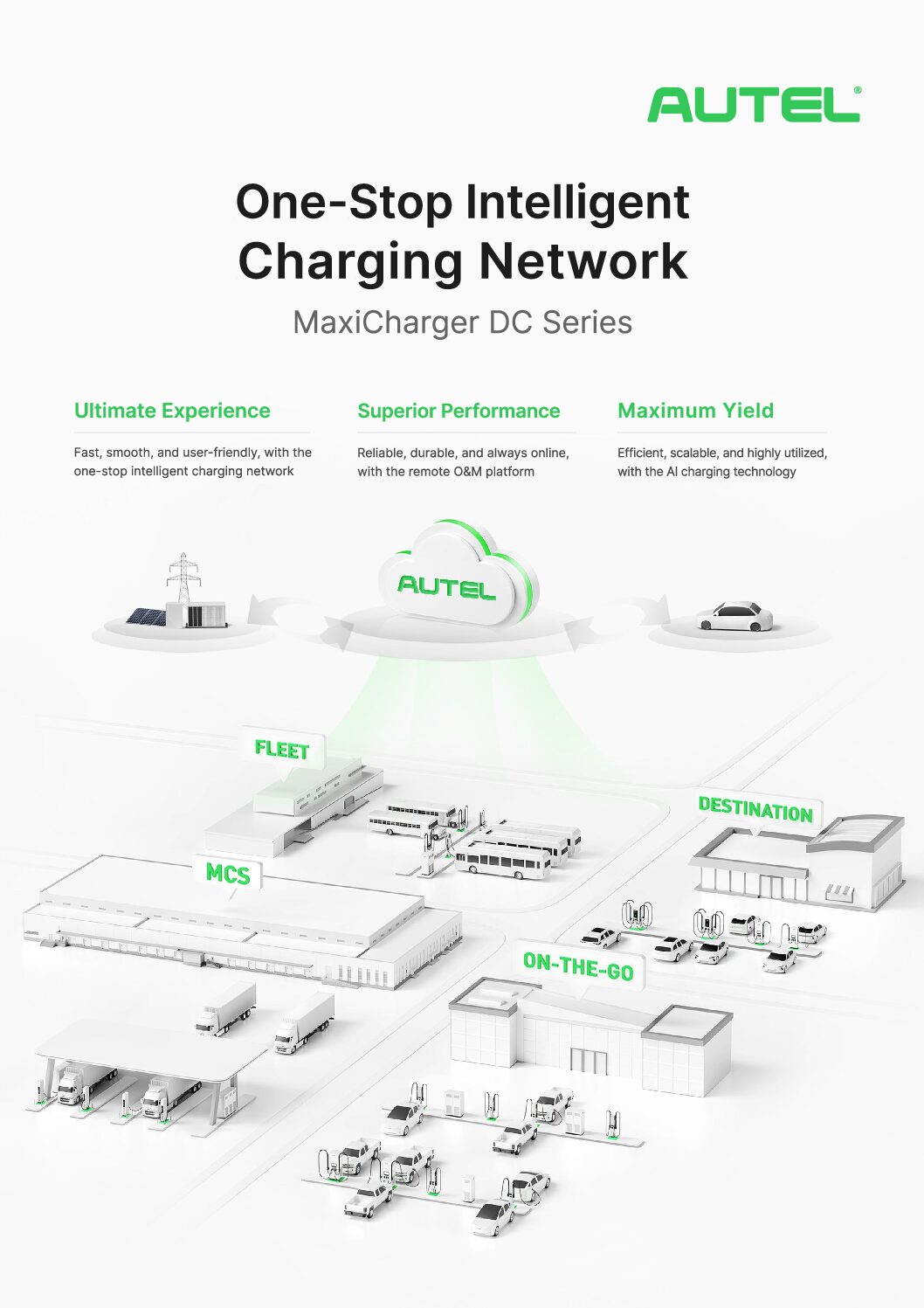 AUTEL®

One-Stop Intelligent Charging Network

MaxiCharger DC Series

Ultimate Experience

Fast, smooth, and user-friendly, with the one-stop intelligent charging network

Superior Performance

Reliable, durable, and always online, with the remote O&M platform

Maximum Yield

Efficient, scalable, and highly utilized, with the AI charging technology

AUTEL

FLEET

DESTINATION

MCS

ON-THE-GO